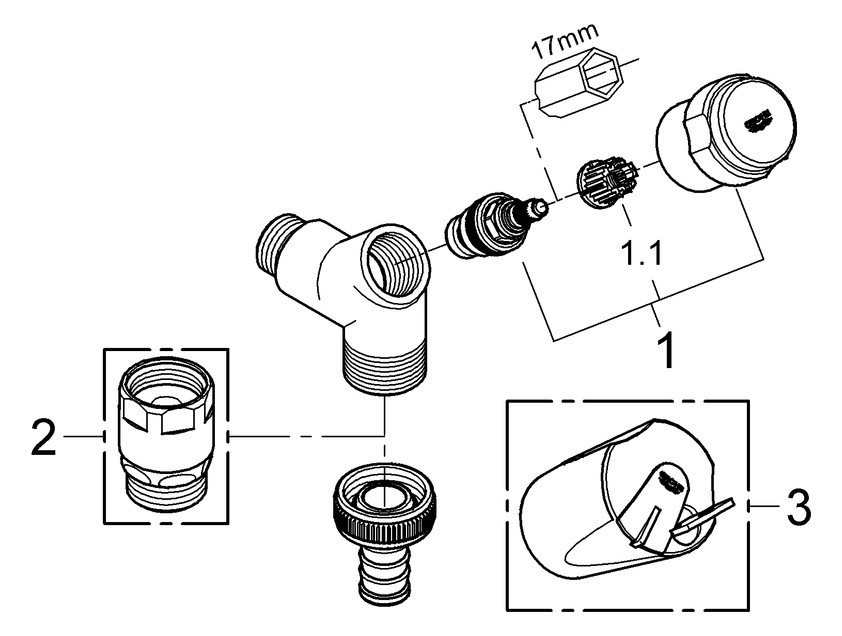 17mm

1.1

1

2

3