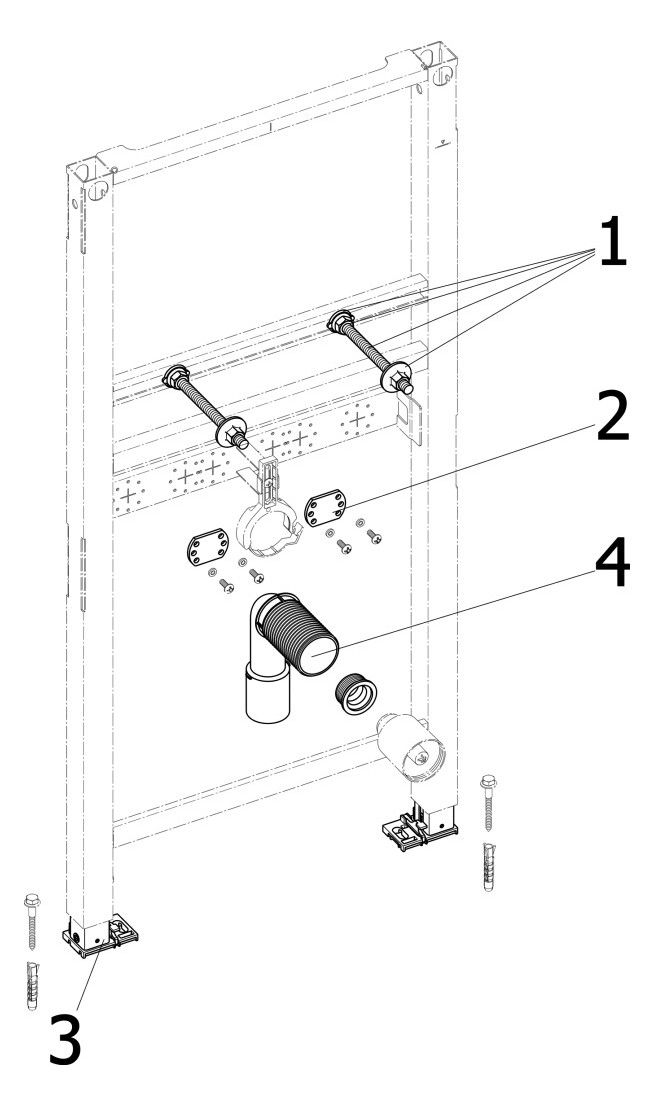 1
2
4
3