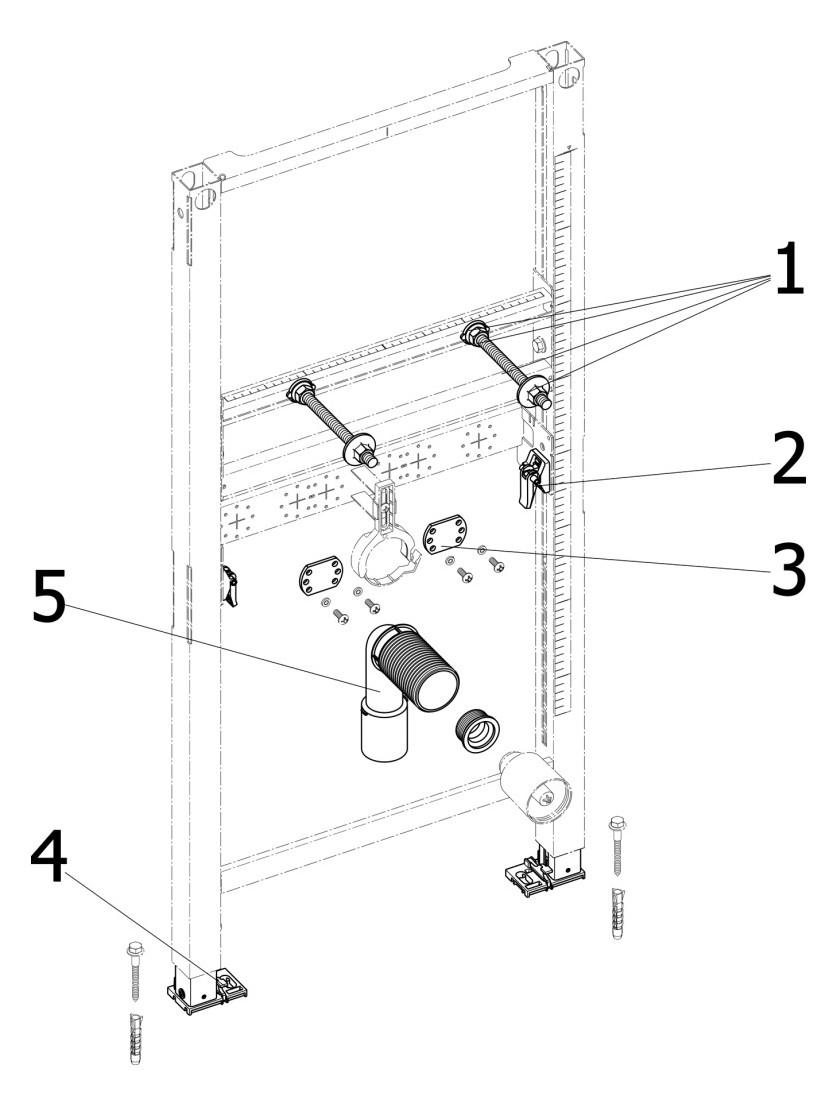 1
2
3
5
4