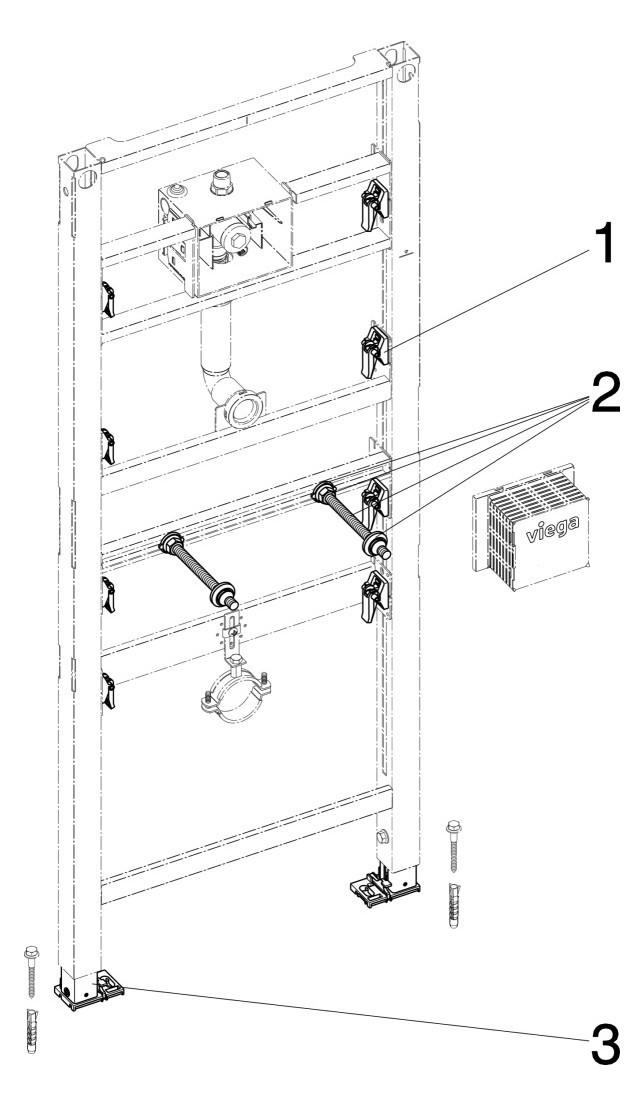 1
2
viega
3