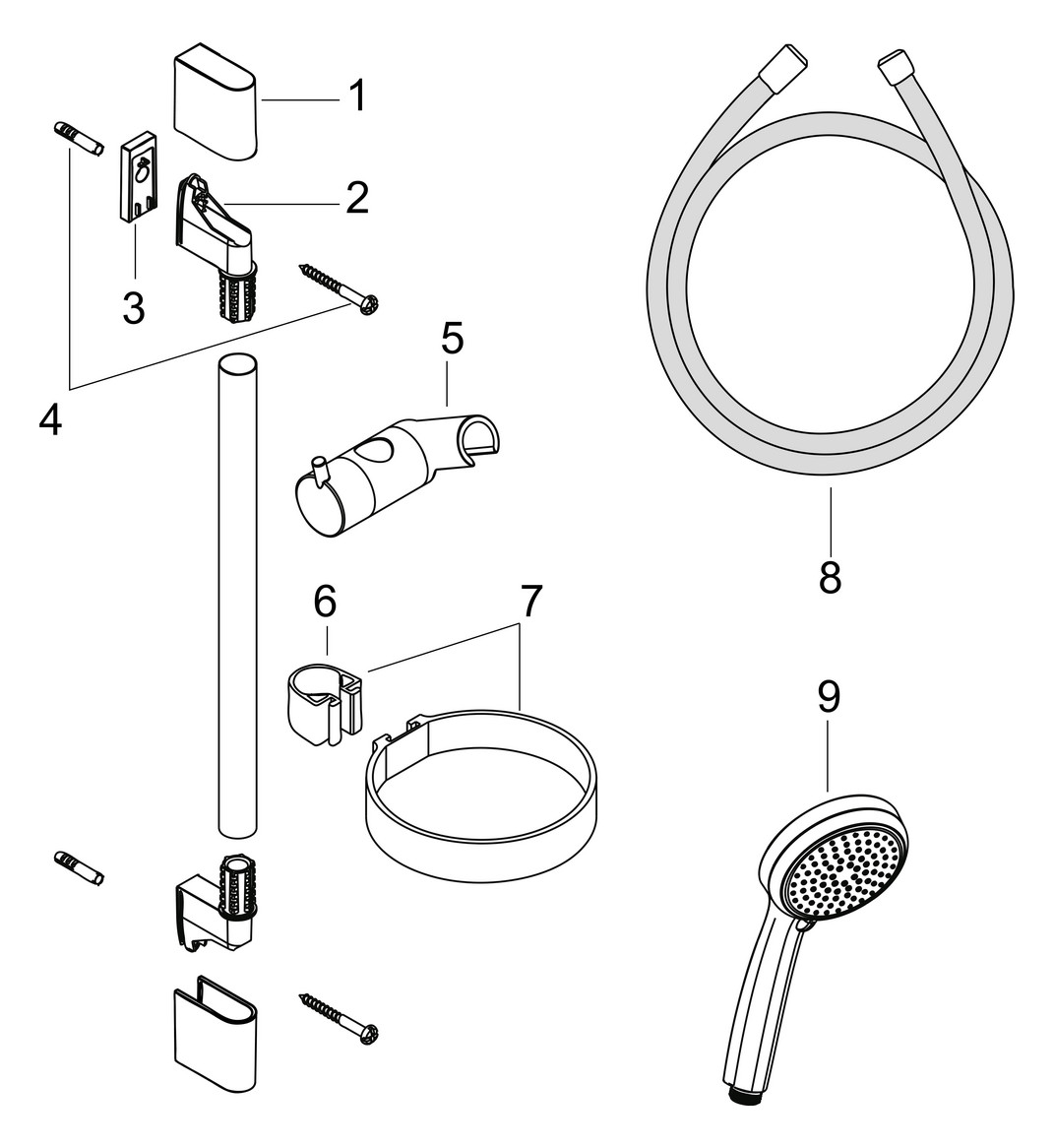 1
2
3
4
5
6
7
8
9