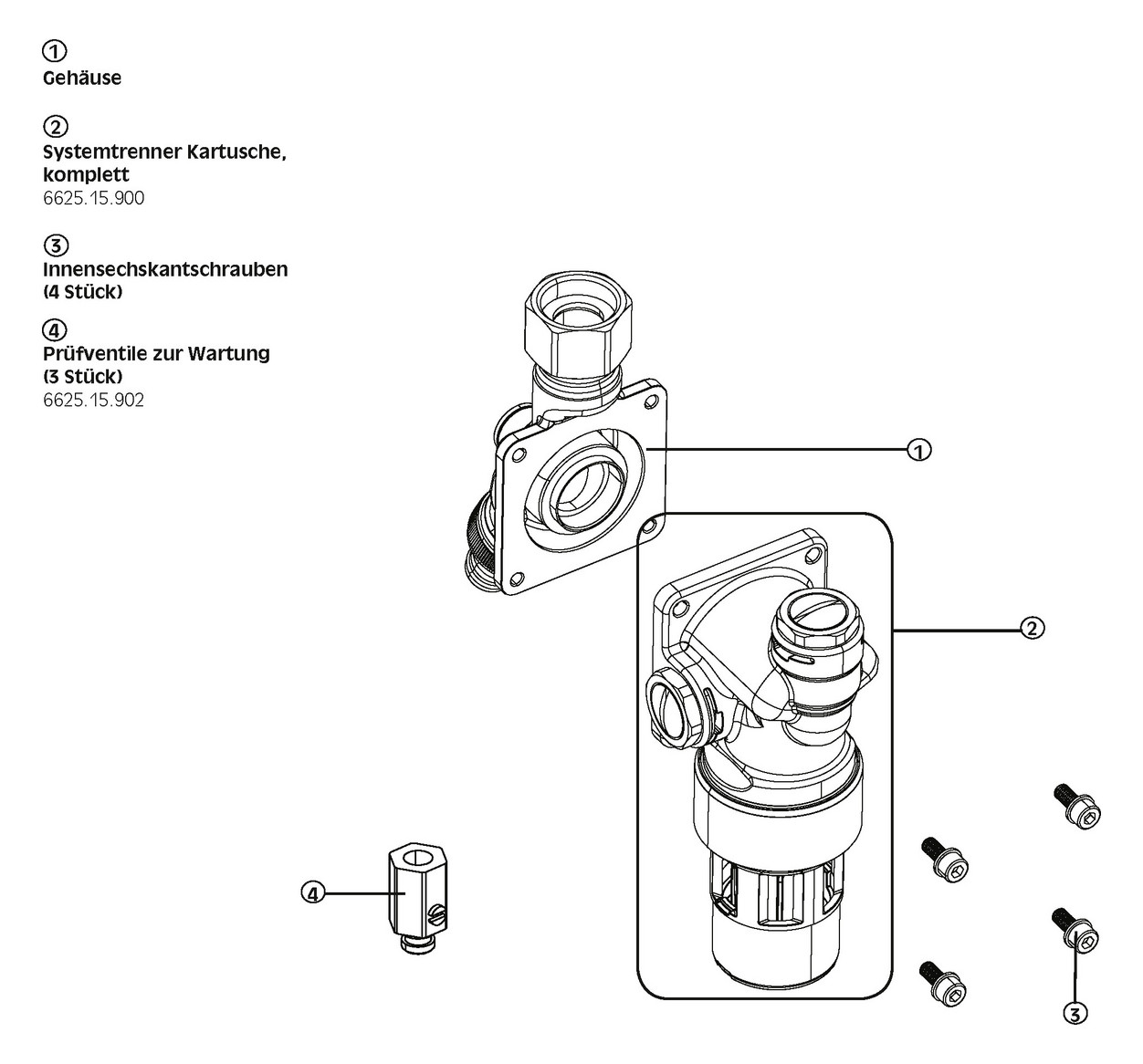 ①
Gehäuse

②
Systemtrenner Kartusche, komplett
6625.15.900

③
Innensechskantschrauben (4 Stück)

④
Prüfventile zur Wartung (3 Stück)
6625.15.902

①

②

④

③