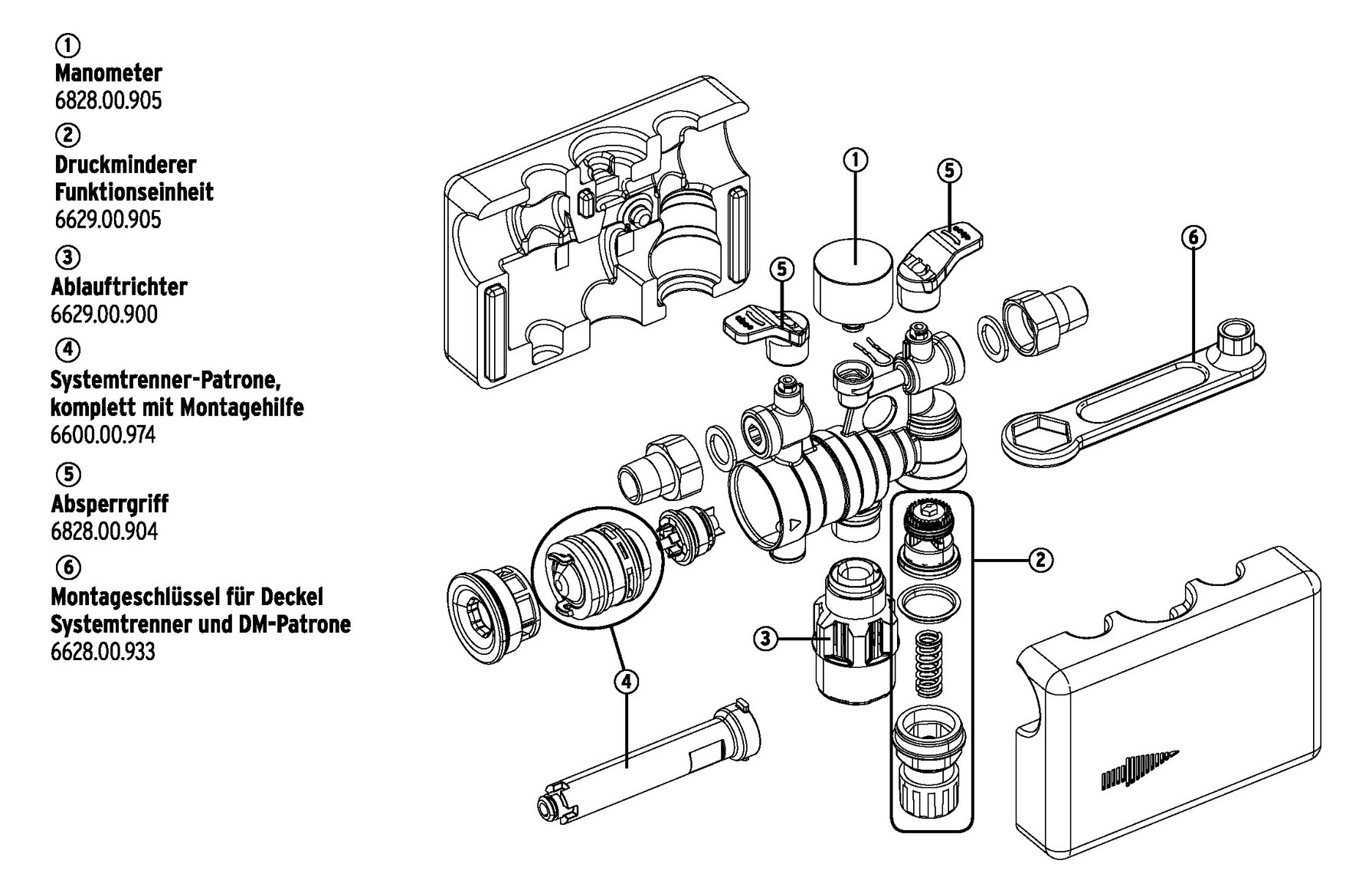 ①
Manometer
6828.00.905

②
Druckminderer
Funktionseinheit
6629.00.905

③
Ablauftrichter
6629.00.900

④
Systemtrenner-Patrone,
komplett mit Montagehilfe
6600.00.974

⑤
Absperrgriff
6828.00.904

⑥
Montageschlüssel für Deckel
Systemtrenner und DM-Patrone
6628.00.933

①
⑤
⑤
⑥
②
③
④