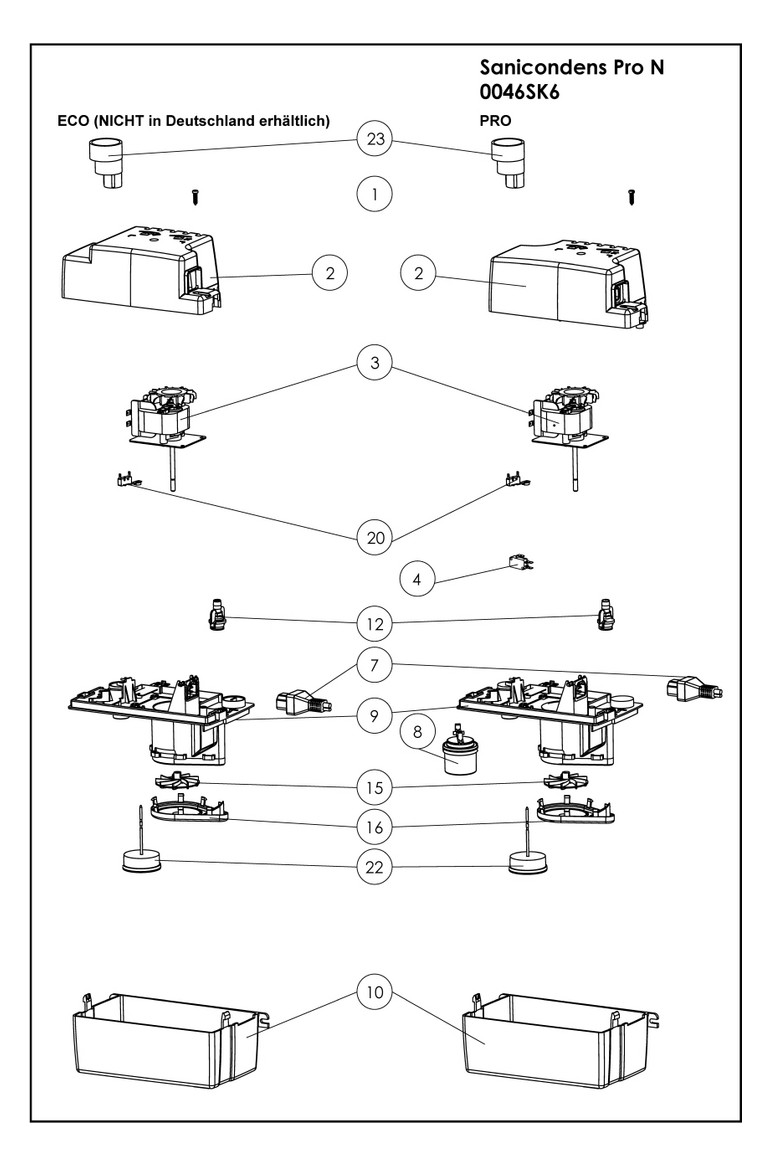 Sanicondens Pro N
0046SK6

ECO (NICHT in Deutschland erhältlich)

PRO

23

1

2

2

3

20

4

12

7

9

8

15

16

22

10