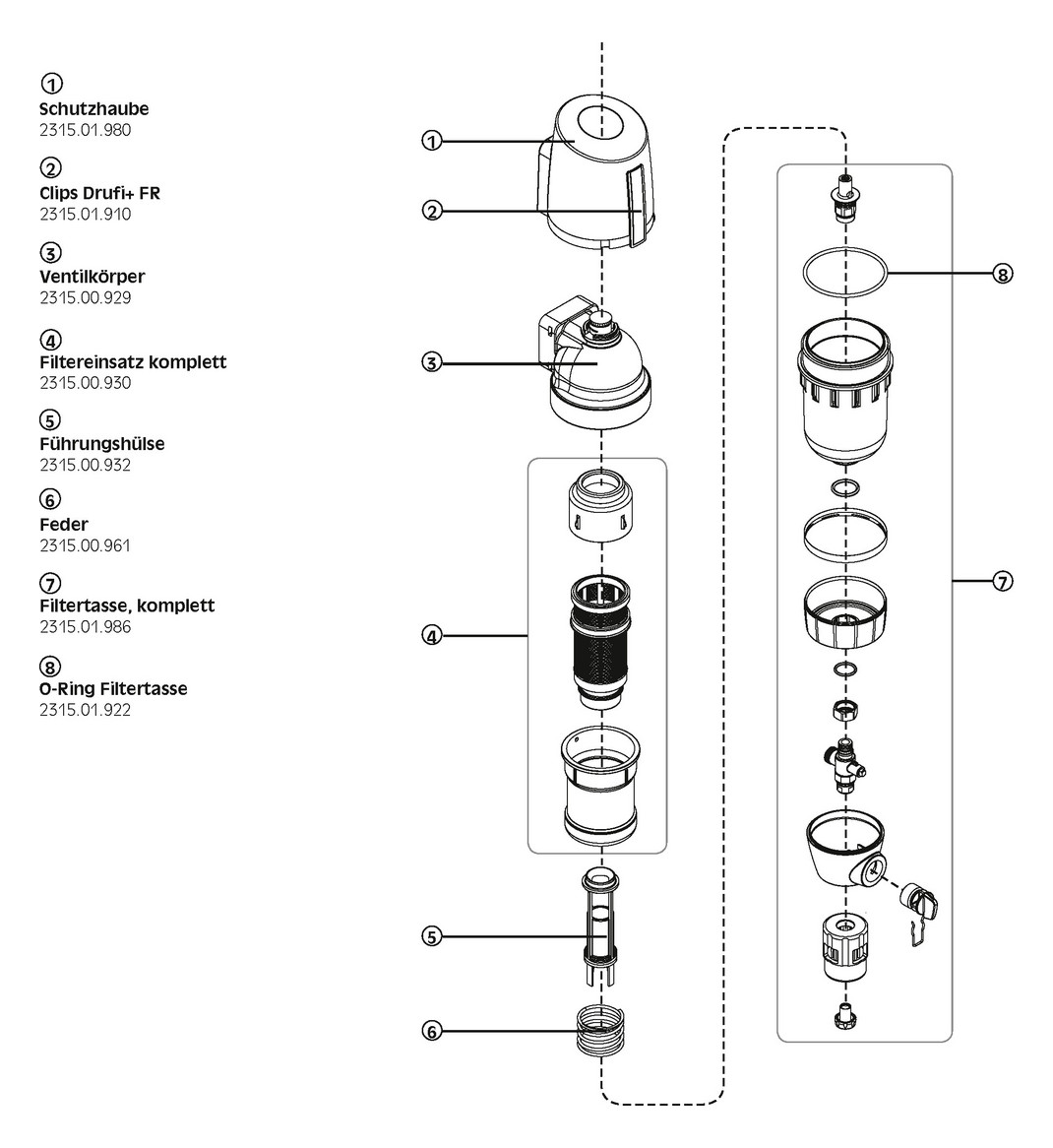 ①
Schutzhaube
2315.01.980

②
Clips Drufi+ FR
2315.01.910

③
Ventilkörper
2315.00.929

④
Filtereinsatz komplett
2315.00.930

⑤
Führungshülse
2315.00.932

⑥
Feder
2315.00.961

⑦
Filtertasse, komplett
2315.01.986

⑧
O-Ring Filtertasse
2315.01.922

①
②
③
④
⑤
⑥
⑧
⑦