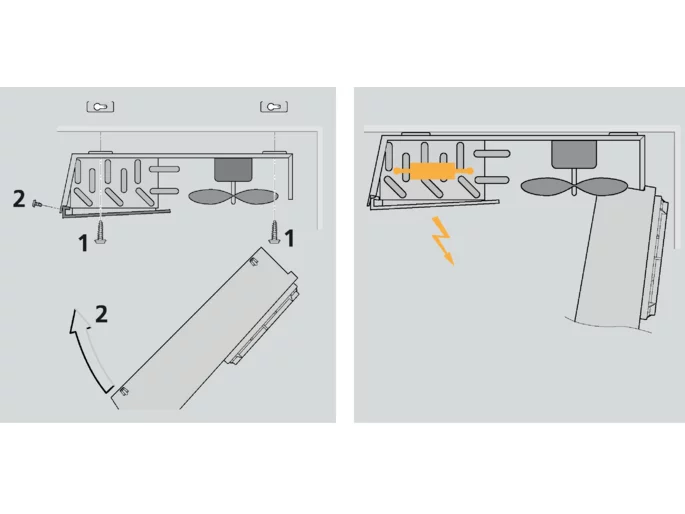 2
1
1
2