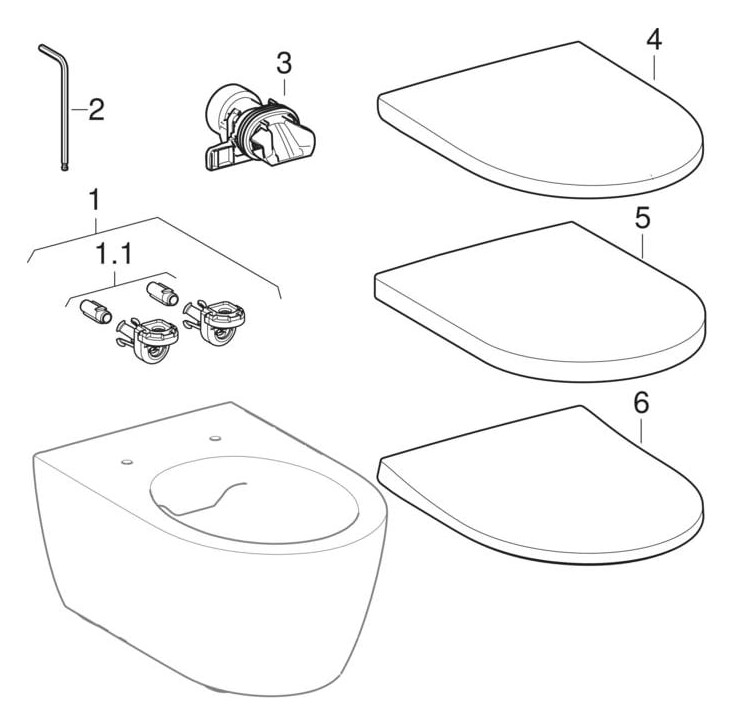 2
3
4
1
1.1
5
6