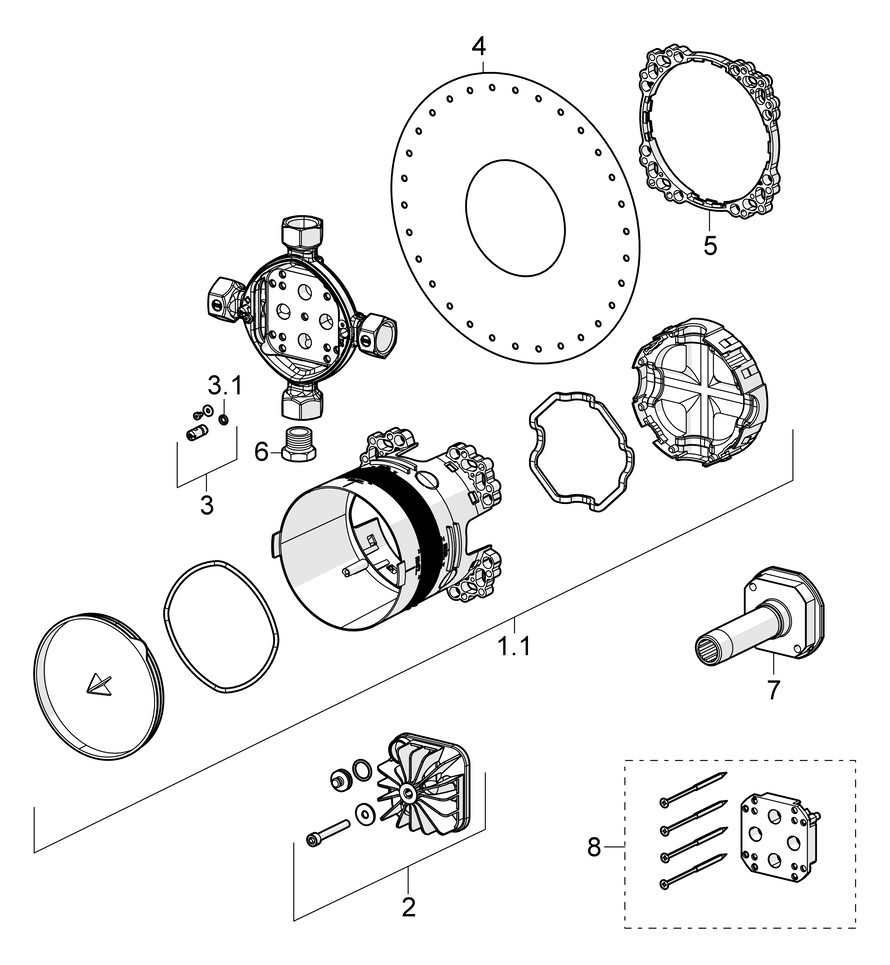 4
5
3.1
6
3
1.1
7
8
2