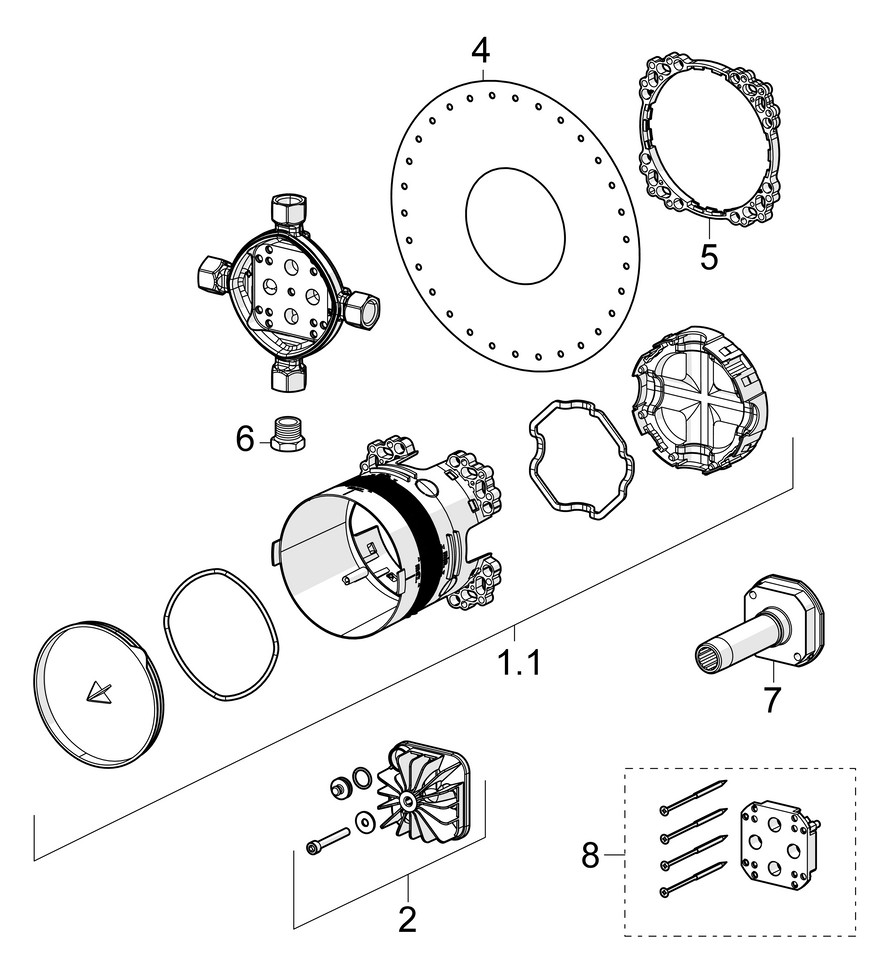 4
5
6
1.1
7
2
8