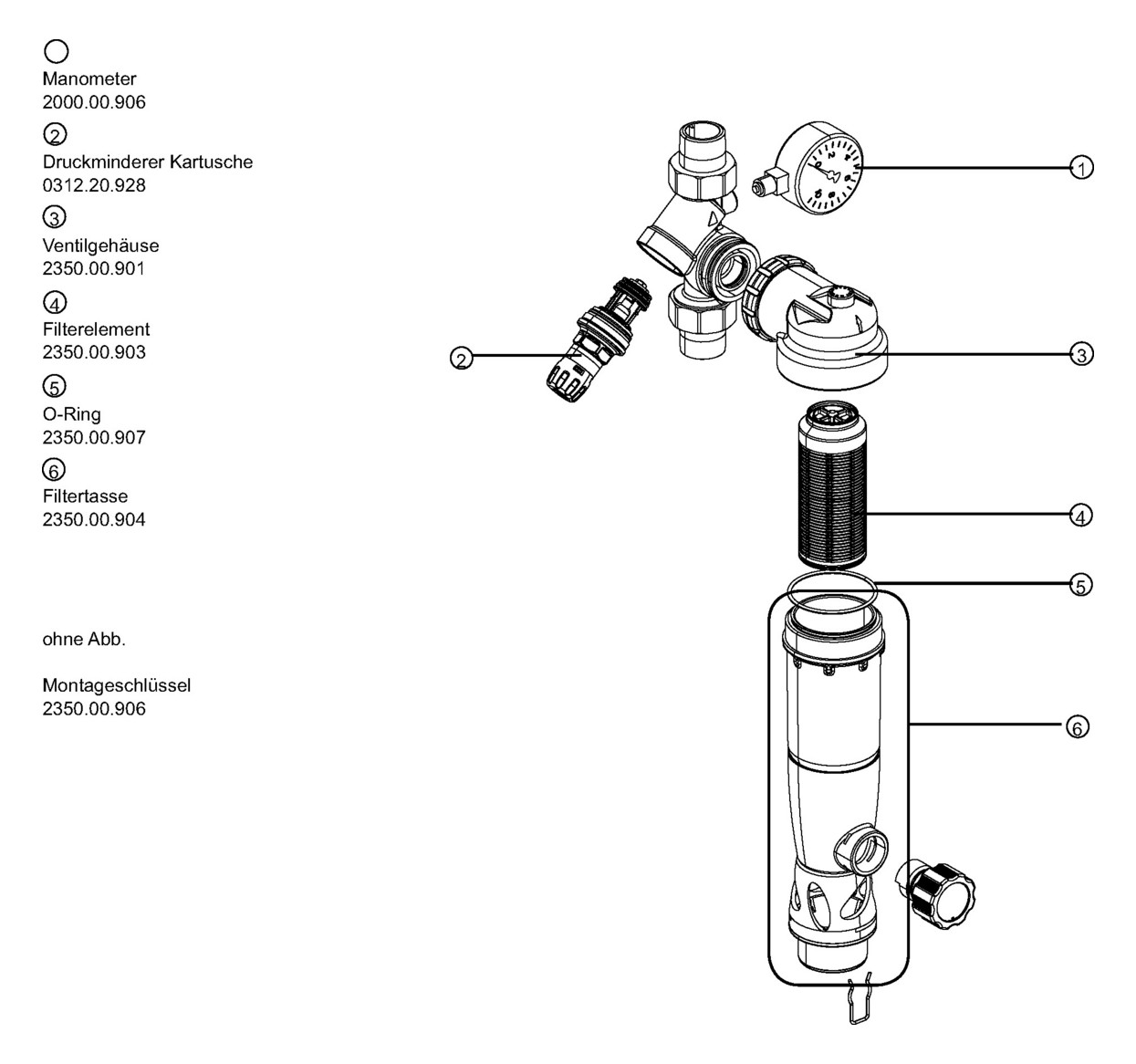 Manometer
2000.00.906

②
Druckminderer Kartusche
0312.20.928

③
Ventilgehäuse
2350.00.901

④
Filterelement
2350.00.903

⑤
O-Ring
2350.00.907

⑥
Filtertasse
2350.00.904

ohne Abb.

Montageschlüssel
2350.00.906

①
②
③
④
⑤
⑥