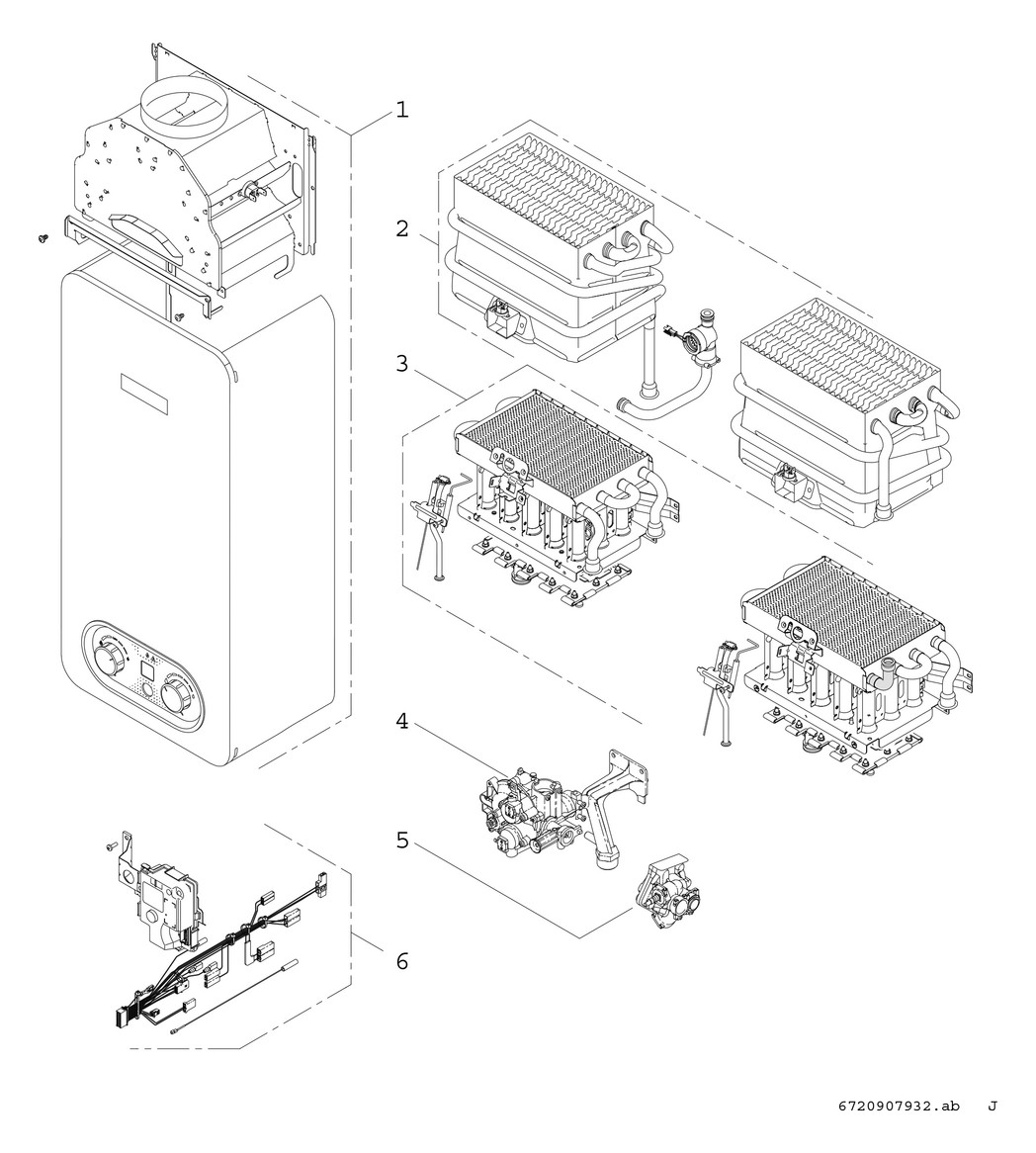 1

2

3

4

5

6

6720907932.ab J