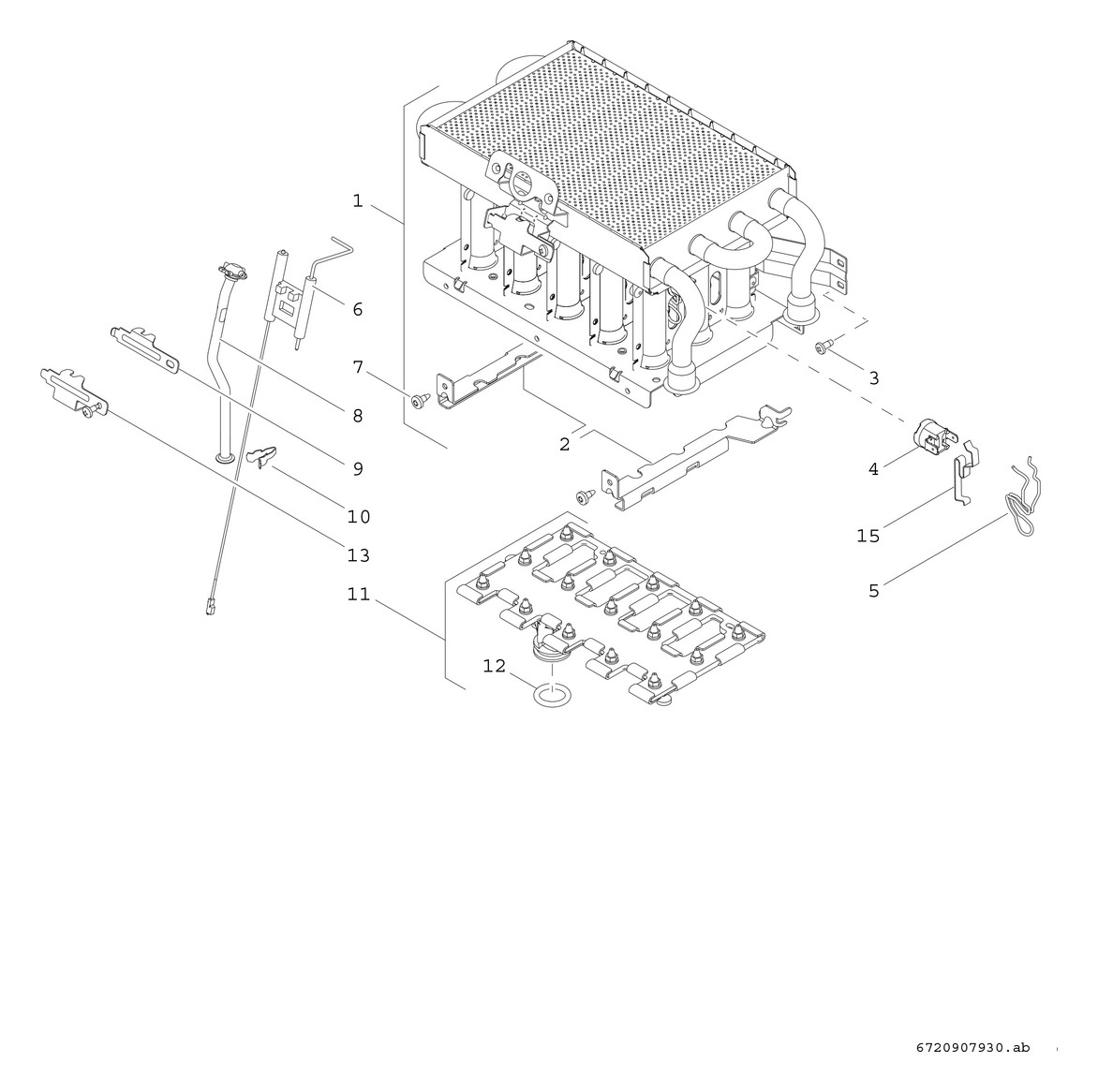 1
6
7
3
8
2
9
4
10
15
13
5
11
12
6720907930.ab