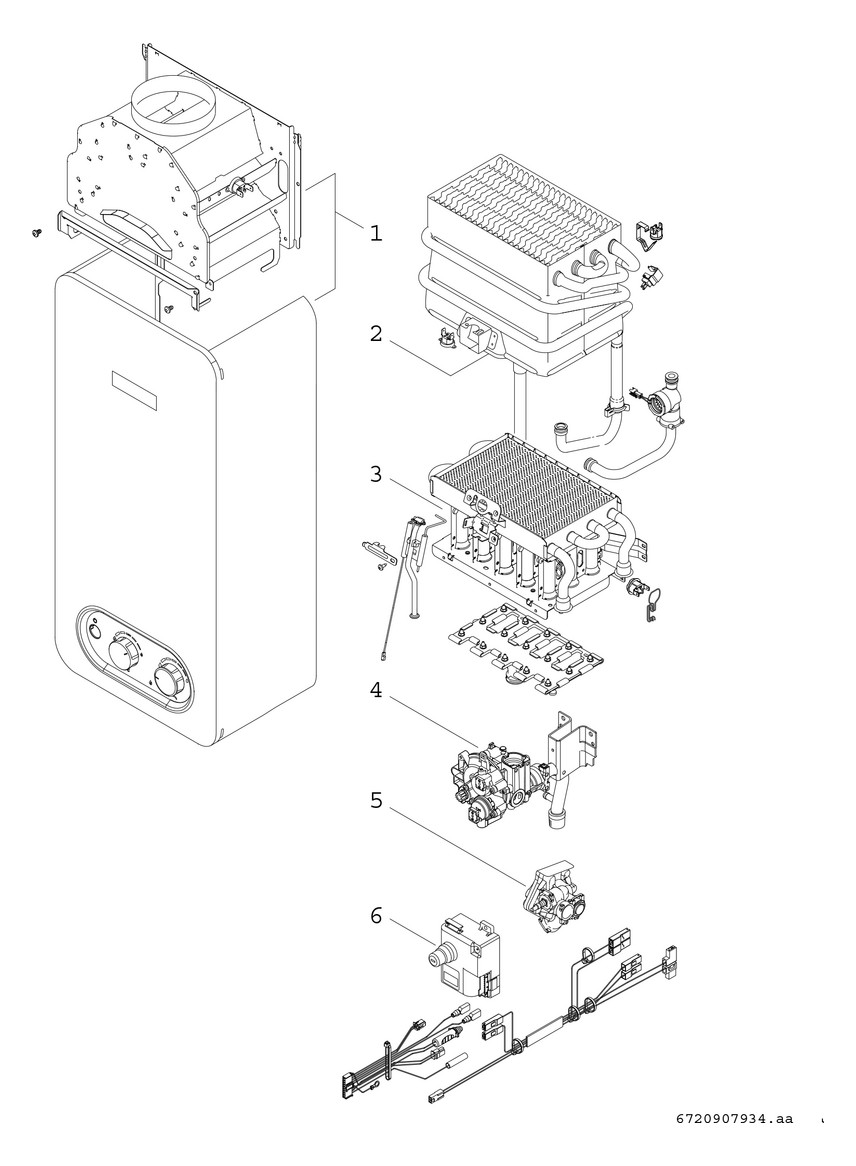 1
2
3
4
5
6
6720907934.aa