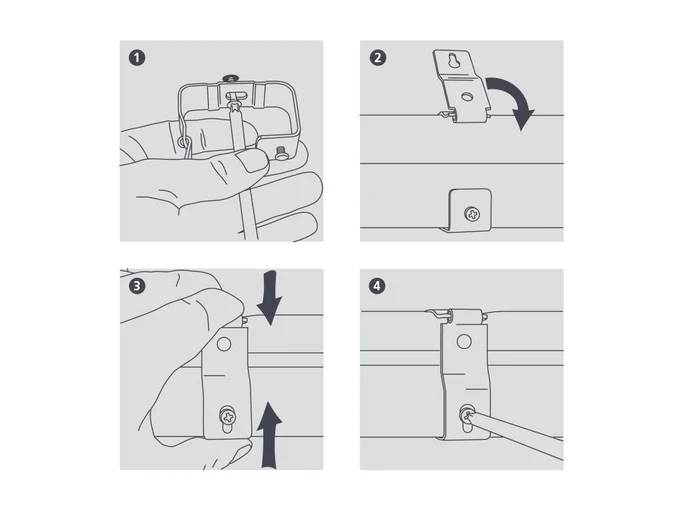 1

2

3

4